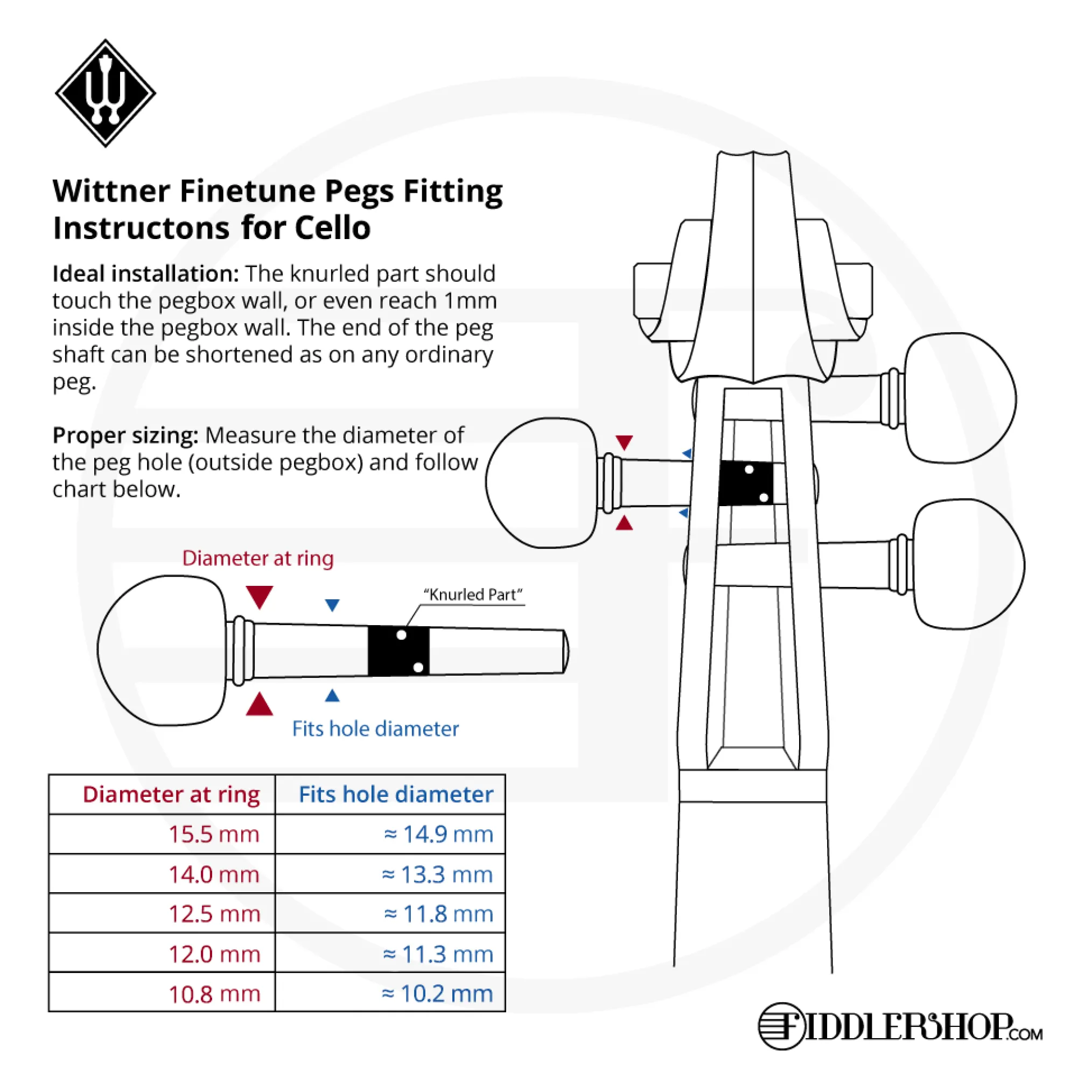 Wittner Finetune Pegs Fitting Instructons for Cello

Ideal installation: The knurled part should touch the pegbox wall, or even reach 1mm inside the pegbox wall. The end of the peg shaft can be shortened as on any ordinary peg.

Proper sizing: Measure the diameter of the peg hole (outside pegbox) and follow chart below.

Diameter at ring

"Knurled Part"

Fits hole diameter

| Diameter at ring | Fits hole diameter |
|---|---|
| 15.5 mm | ≈ 14.9 mm |
| 14.0 mm | ≈ 13.3 mm |
| 12.5 mm | ≈ 11.8 mm |
| 12.0 mm | ≈ 11.3 mm |
| 10.8 mm | ≈ 10.2 mm |

FIDDLERSHOP.COM